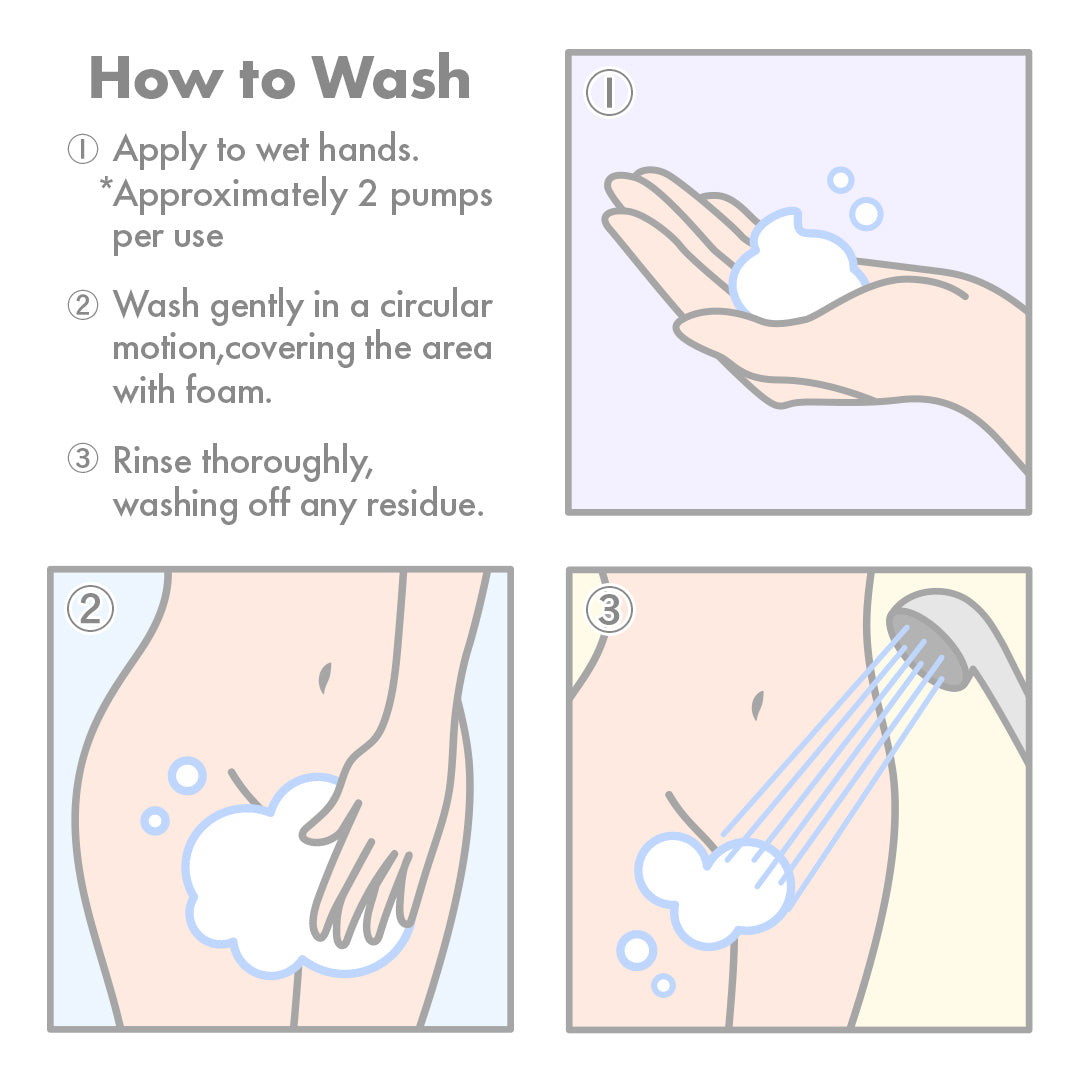 How to Wash

① Apply to wet hands.
*Approximately 2 pumps per use

② Wash gently in a circular motion,covering the area with foam.

③ Rinse thoroughly, washing off any residue.

①

②

③